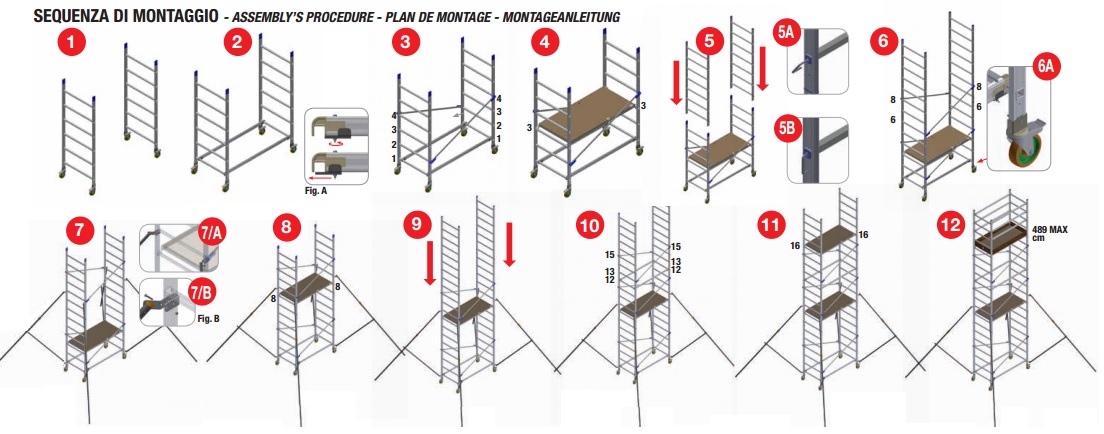 SEQUENZA DI MONTAGGIO - ASSEMBLY'S PROCEDURE - PLAN DE MONTAGE - MONTAGEANLEITUNG

1

2

Fig. A

3

4
3
2
1

4
3
2
1

4

3

3

5

5A

5B

6

8
6

8
6

6A

7

7/A

7/B

Fig. B

8

8

8

9

10

15
13
12

15
13
12

11

16

16

12

489 MAX cm